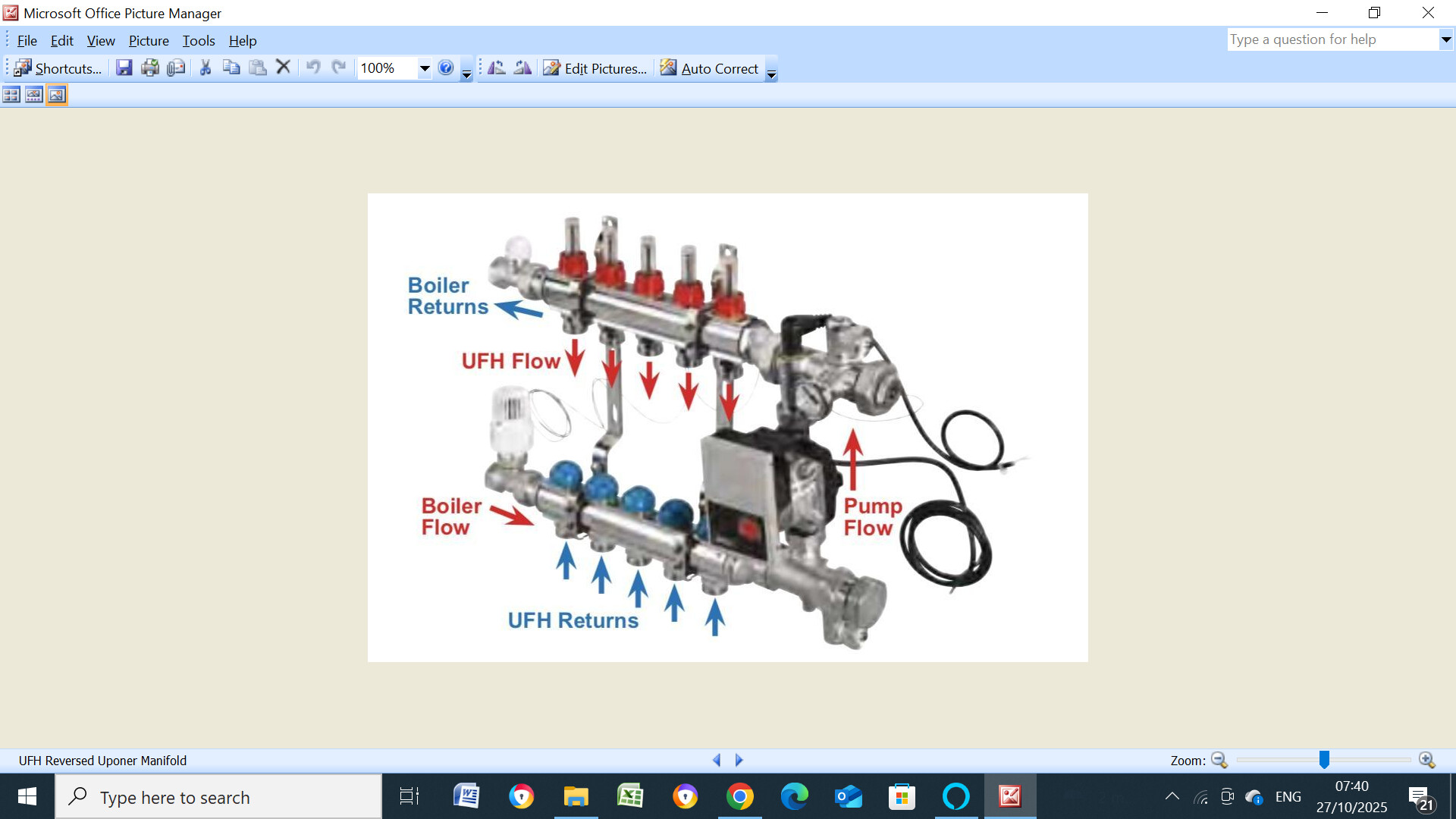 Microsoft Office Picture Manager

File Edit View Picture Tools Help

Type a question for help

Shortcuts... 100% Edit Pictures... Auto Correct

Boiler Returns

UFH Flow

Boiler Flow

Pump Flow

UFH Returns

UFH Reversed Uponer Manifold

Zoom:

Type here to search

ENG

07:40
27/10/2025

21