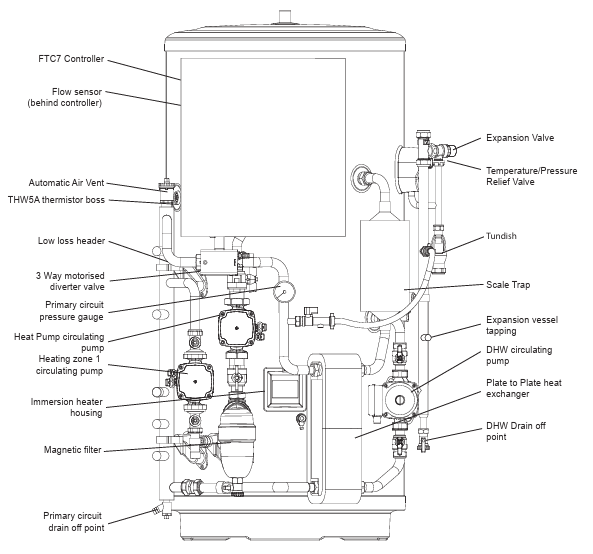 FTC7 Controller

Flow sensor (behind controller)

Automatic Air Vent

THW5A thermistor boss

Low loss header

3 Way motorised diverter valve

Primary circuit pressure gauge

Heat Pump circulating pump

Heating zone 1 circulating pump

Immersion heater housing

Magnetic filter

Primary circuit drain off point

Expansion Valve

Temperature/Pressure Relief Valve

Tundish

Scale Trap

Expansion vessel tapping

DHW circulating pump

Plate to Plate heat exchanger

DHW Drain off point